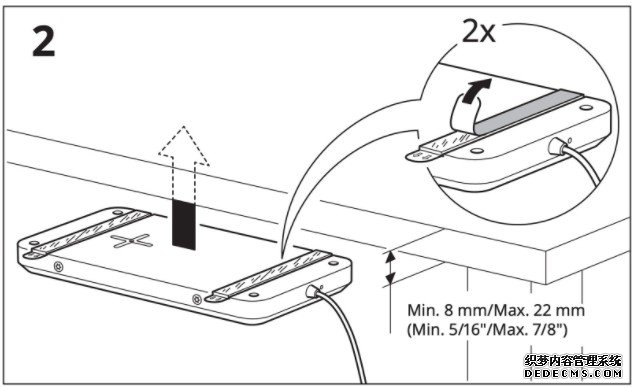 2

2x

Min. 8 mm/Max. 22 mm
(Min. 5/16"/Max. 7/8")

织梦内容管理系统
DEDECMS.COM